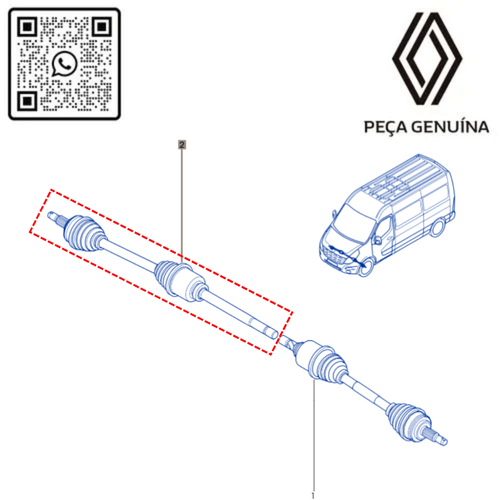 PEÇA GENUÍNA

2

1